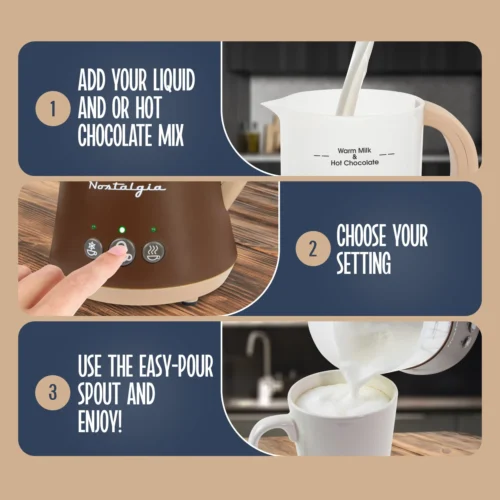 1 ADD YOUR LIQUID AND OR HOT CHOCOLATE MIX

Warm Milk & Hot Chocolate

Nostalgia

2 CHOOSE YOUR SETTING

3 USE THE EASY-POUR SPOUT AND ENJOY!