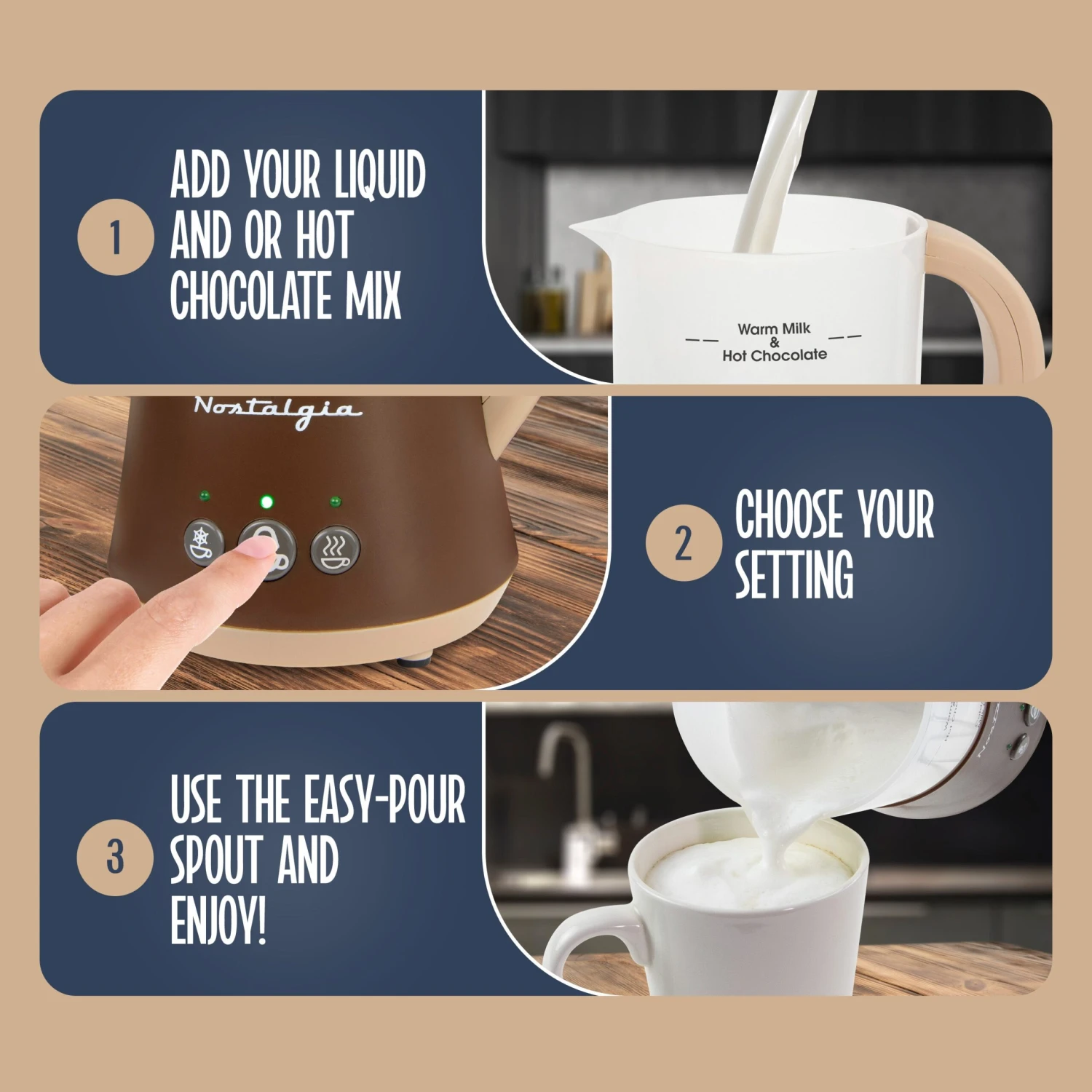 1

ADD YOUR LIQUID AND OR HOT CHOCOLATE MIX

Warm Milk & Hot Chocolate

Nostalgia

2

CHOOSE YOUR SETTING

3

USE THE EASY-POUR SPOUT AND ENJOY!