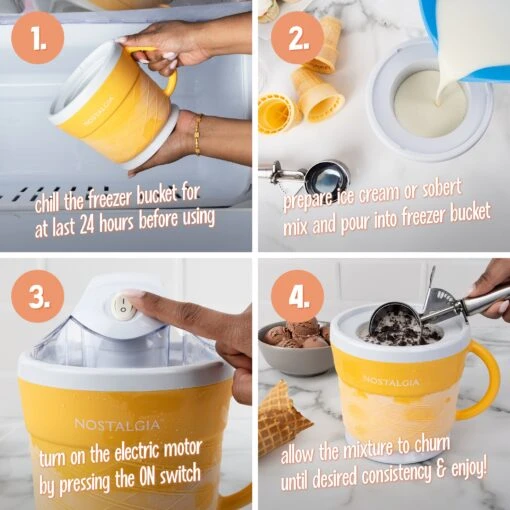 1.

NOSTALGIA

chill the freezer bucket for at last 24 hours before using

2.

prepare ice cream or sobert mix and pour into freezer bucket

3.

NOSTALGIA

turn on the electric motor by pressing the ON switch

4.

NOSTALGIA

allow the mixture to churn until desired consistency & enjoy!