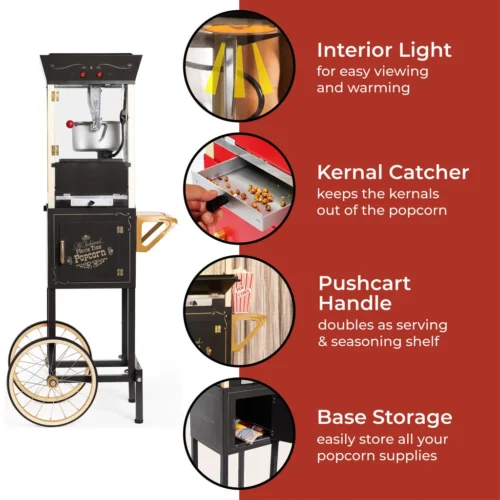 Old Fashioned
Movie Time
Popcorn

Interior Light
for easy viewing and warming

Kernal Catcher
keeps the kernals out of the popcorn

Pushcart Handle
doubles as serving & seasoning shelf

Base Storage
easily store all your popcorn supplies