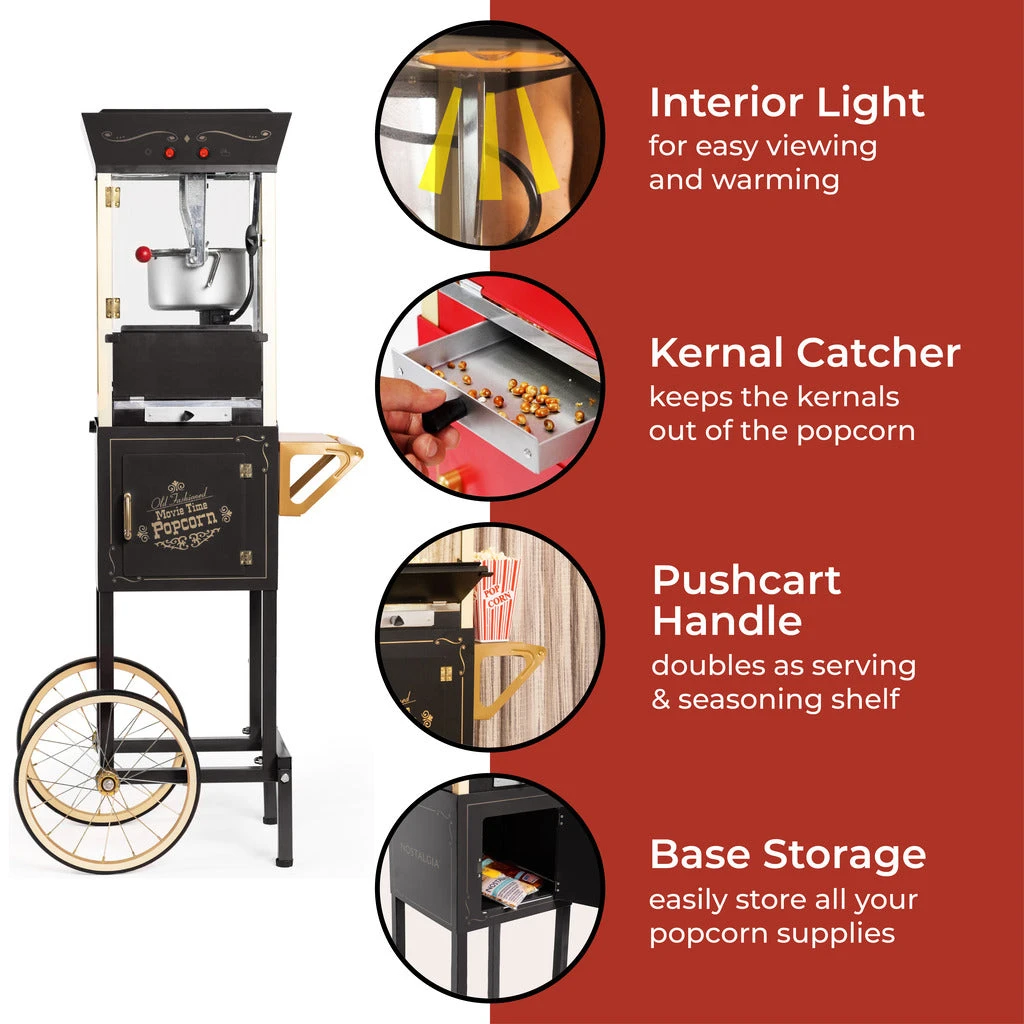 Old Fashioned
Movie Time
Popcorn

Interior Light
for easy viewing and warming

Kernal Catcher
keeps the kernals out of the popcorn

POP CORN

Pushcart Handle
doubles as serving & seasoning shelf

NOSTALGIA

Base Storage
easily store all your popcorn supplies